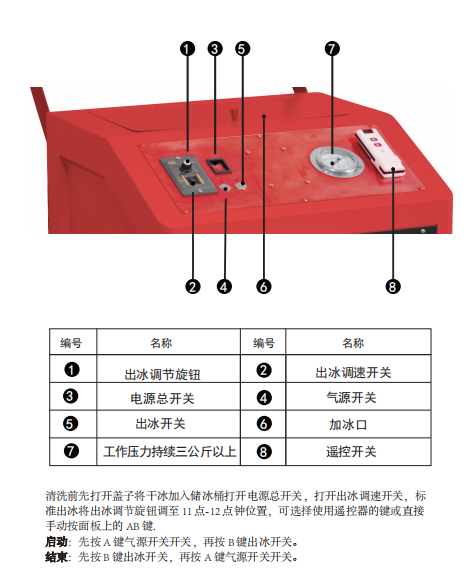 ❶ ❸ ❺ ❼

❷ ❹ ❻ ❽

| 编号 | 名称 | 编号 | 名称 |
|---|---|---|---|
| ❶ | 出冰调节旋钮 | ❷ | 出冰调速开关 |
| ❸ | 电源总开关 | ❹ | 气源开关 |
| ❺ | 出冰开关 | ❻ | 加冰口 |
| ❼ | 工作压力持续三公斤以上 | ❽ | 遥控开关 |

清洗前先打开盖子将干冰加入储冰桶打开电源总开关，打开出冰调速开关，标准出冰将出冰调节旋钮调至 11 点-12 点钟位置，可选择使用遥控器的键或直接手动按面板上的 AB 键.

启动：先按 A 键气源开关开关，再按 B 键出冰开关。

结束：先按 B 键出冰开关，再按 A 键气源开关开关。